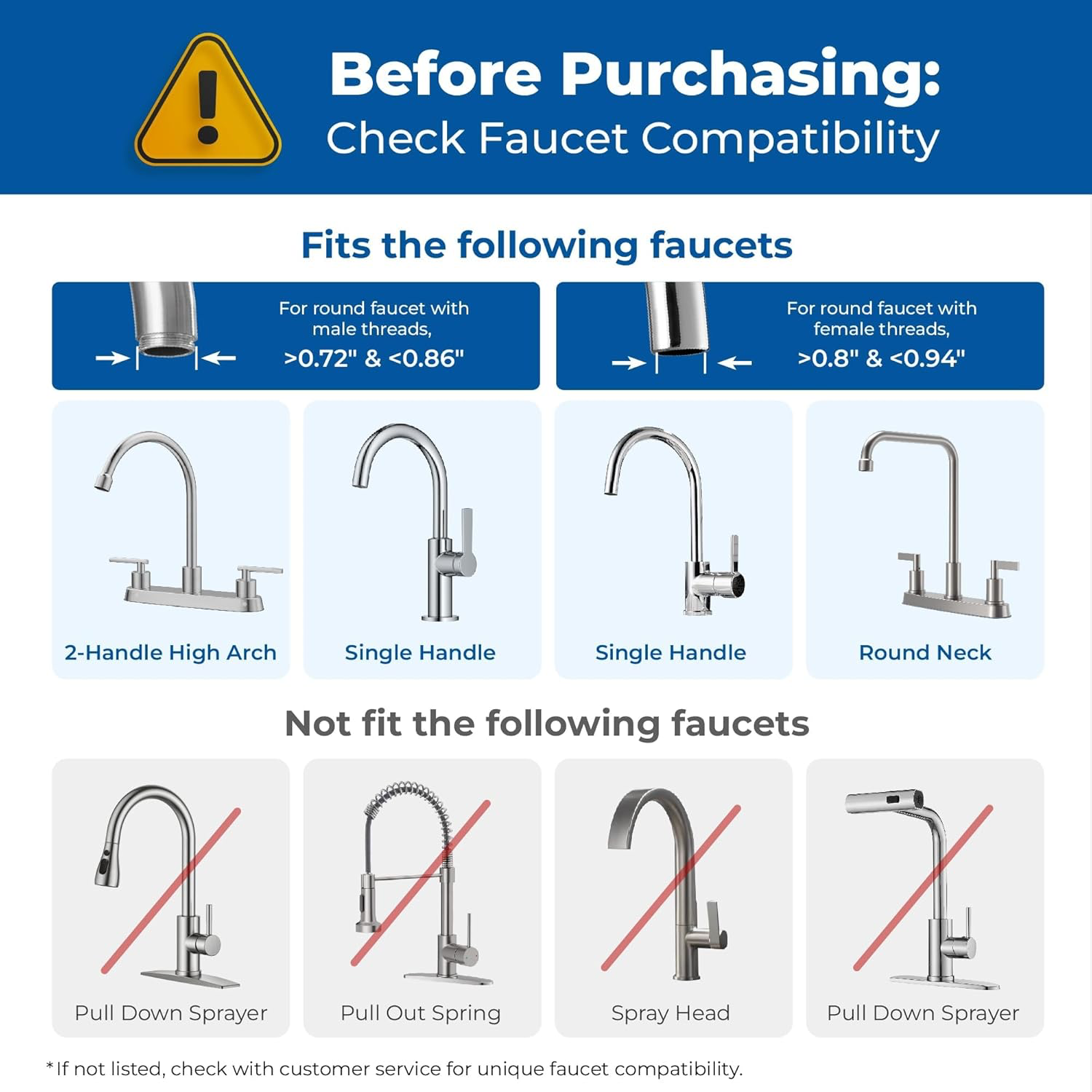 Before Purchasing:
Check Faucet Compatibility

Fits the following faucets

For round faucet with male threads, >0.72" & <0.86"

For round faucet with female threads, >0.8" & <0.94"

2-Handle High Arch

Single Handle

Single Handle

Round Neck

Not fit the following faucets

Pull Down Sprayer

Pull Out Spring

Spray Head

Pull Down Sprayer

*If not listed, check with customer service for unique faucet compatibility.