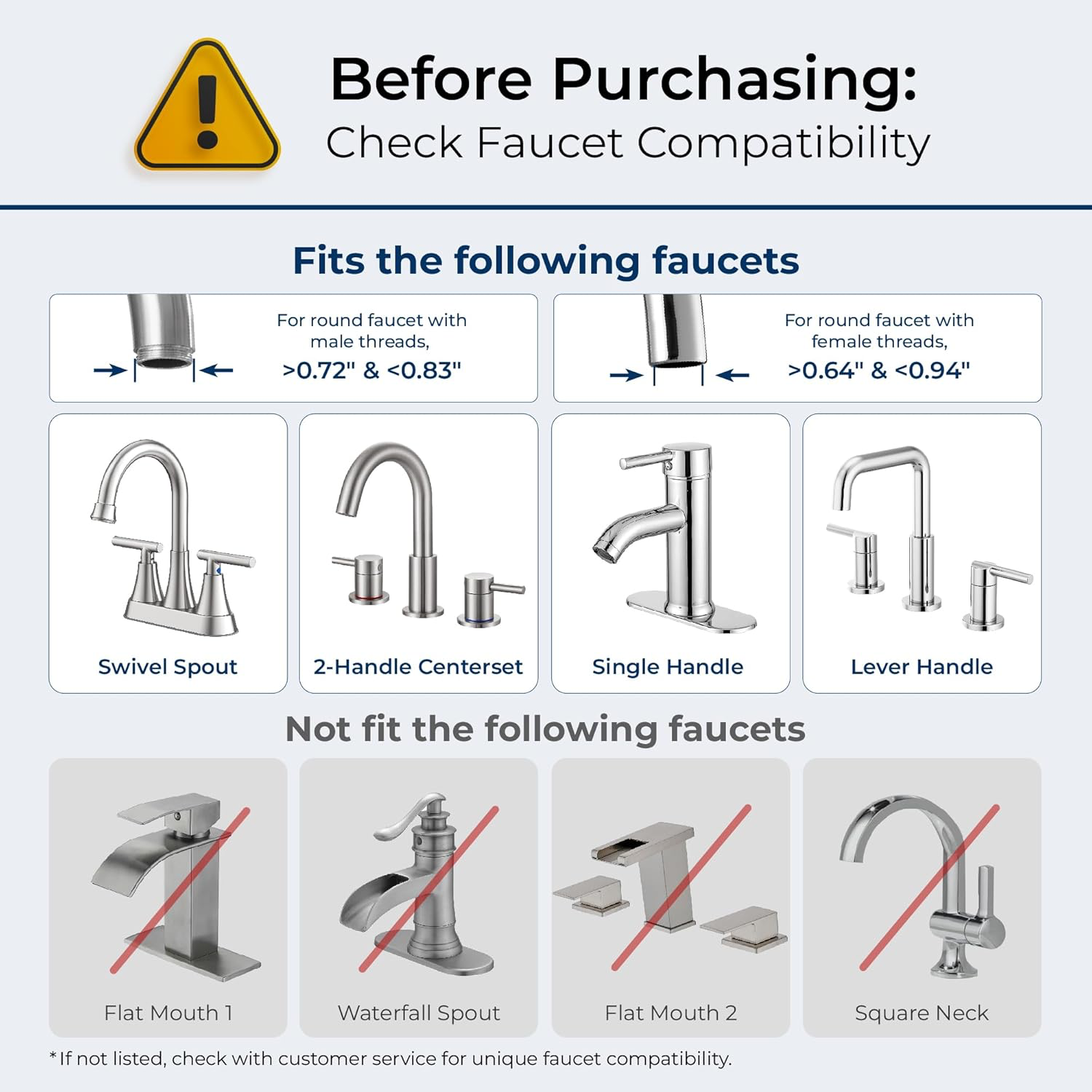 Before Purchasing:
Check Faucet Compatibility

Fits the following faucets

For round faucet with male threads,
>0.72" & <0.83"

For round faucet with female threads,
>0.64" & <0.94"

Swivel Spout

2-Handle Centerset

Single Handle

Lever Handle

Not fit the following faucets

Flat Mouth 1

Waterfall Spout

Flat Mouth 2

Square Neck

*If not listed, check with customer service for unique faucet compatibility.