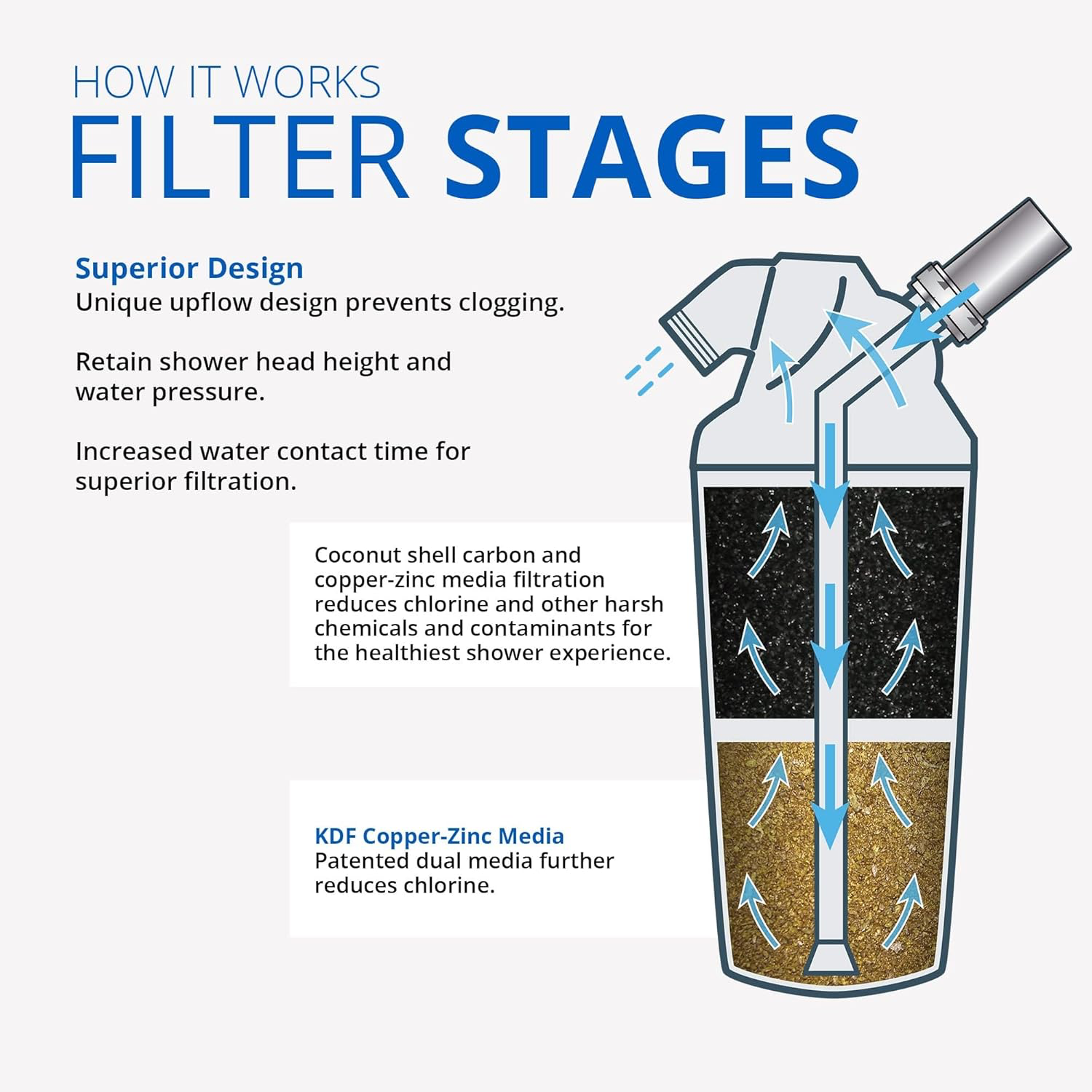 HOW IT WORKS
FILTER STAGES

Superior Design
Unique upflow design prevents clogging.

Retain shower head height and water pressure.

Increased water contact time for superior filtration.

Coconut shell carbon and copper-zinc media filtration reduces chlorine and other harsh chemicals and contaminants for the healthiest shower experience.

KDF Copper-Zinc Media
Patented dual media further reduces chlorine.