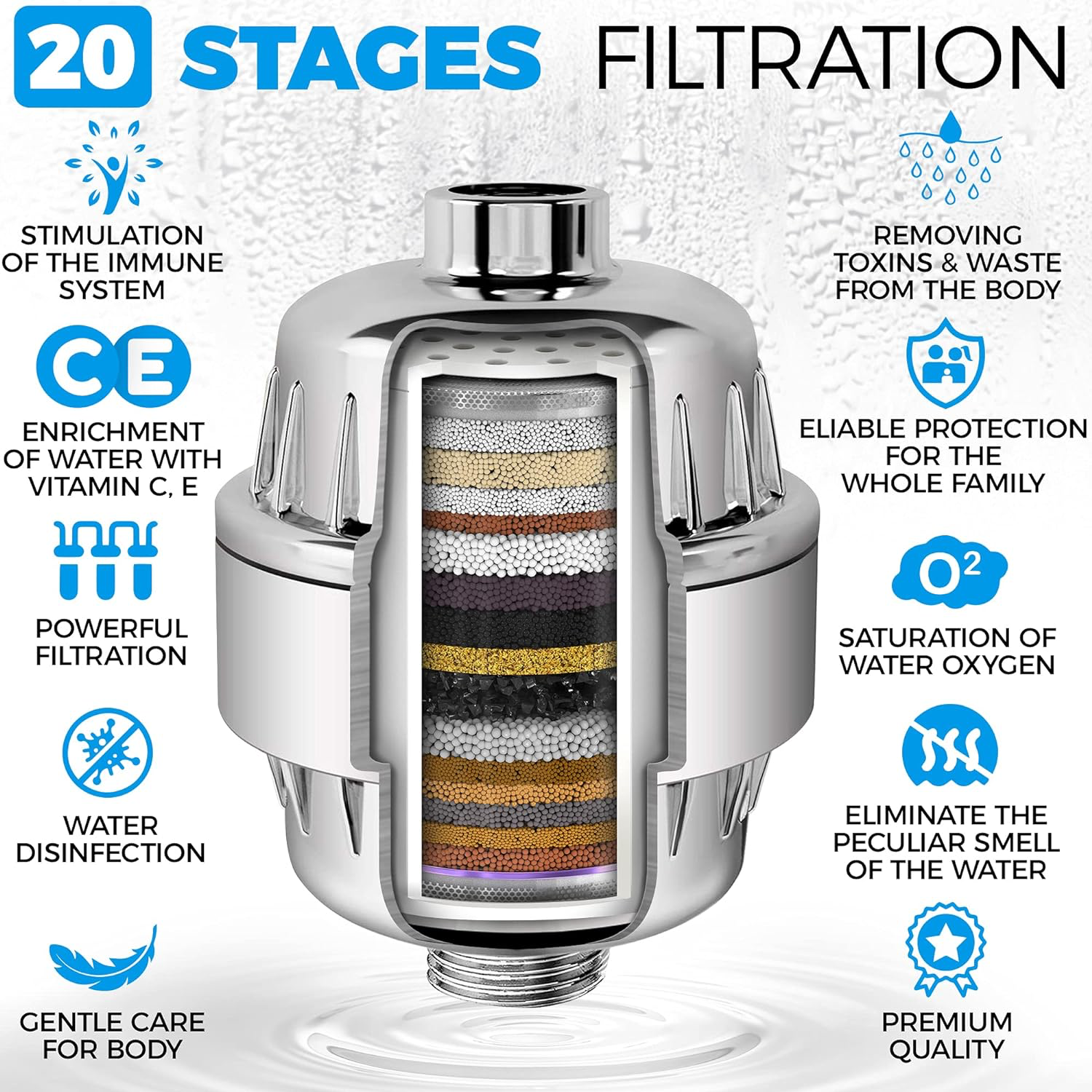 20 STAGES FILTRATION

STIMULATION OF THE IMMUNE SYSTEM

CE

ENRICHMENT OF WATER WITH VITAMIN C, E

POWERFUL FILTRATION

WATER DISINFECTION

GENTLE CARE FOR BODY

REMOVING TOXINS & WASTE FROM THE BODY

ELIABLE PROTECTION FOR THE WHOLE FAMILY

$O^2$

SATURATION OF WATER OXYGEN

ELIMINATE THE PECULIAR SMELL OF THE WATER

PREMIUM QUALITY