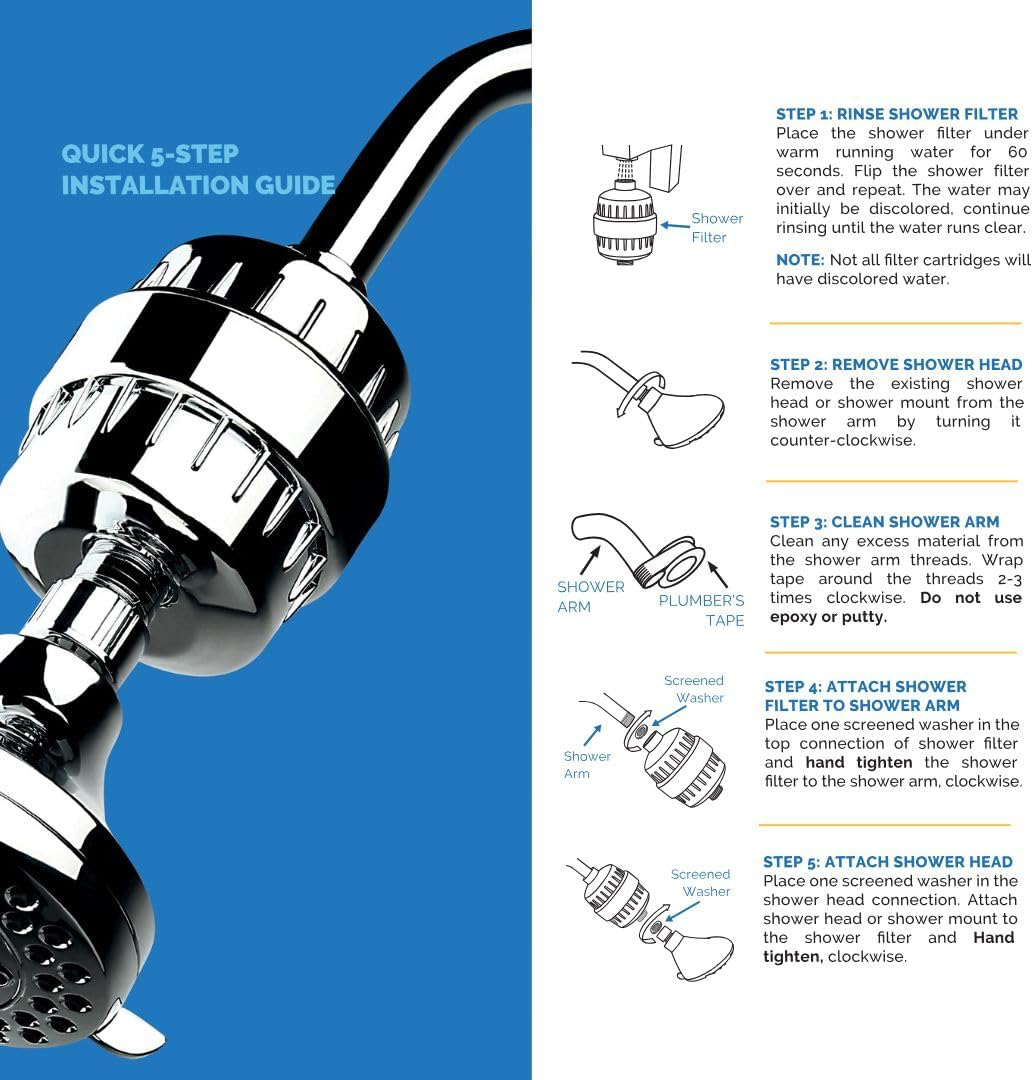 QUICK 5-STEP INSTALLATION GUIDE

Shower Filter

STEP 1: RINSE SHOWER FILTER
Place the shower filter under warm running water for 60 seconds. Flip the shower filter over and repeat. The water may initially be discolored, continue rinsing until the water runs clear.

NOTE: Not all filter cartridges will have discolored water.

STEP 2: REMOVE SHOWER HEAD
Remove the existing shower head or shower mount from the shower arm by turning it counter-clockwise.

SHOWER ARM

PLUMBER'S TAPE

STEP 3: CLEAN SHOWER ARM
Clean any excess material from the shower arm threads. Wrap tape around the threads 2-3 times clockwise. Do not use epoxy or putty.

Screened Washer

Shower Arm

STEP 4: ATTACH SHOWER FILTER TO SHOWER ARM
Place one screened washer in the top connection of shower filter and hand tighten the shower filter to the shower arm, clockwise.

Screened Washer

STEP 5: ATTACH SHOWER HEAD
Place one screened washer in the shower head connection. Attach shower head or shower mount to the shower filter and Hand tighten, clockwise.