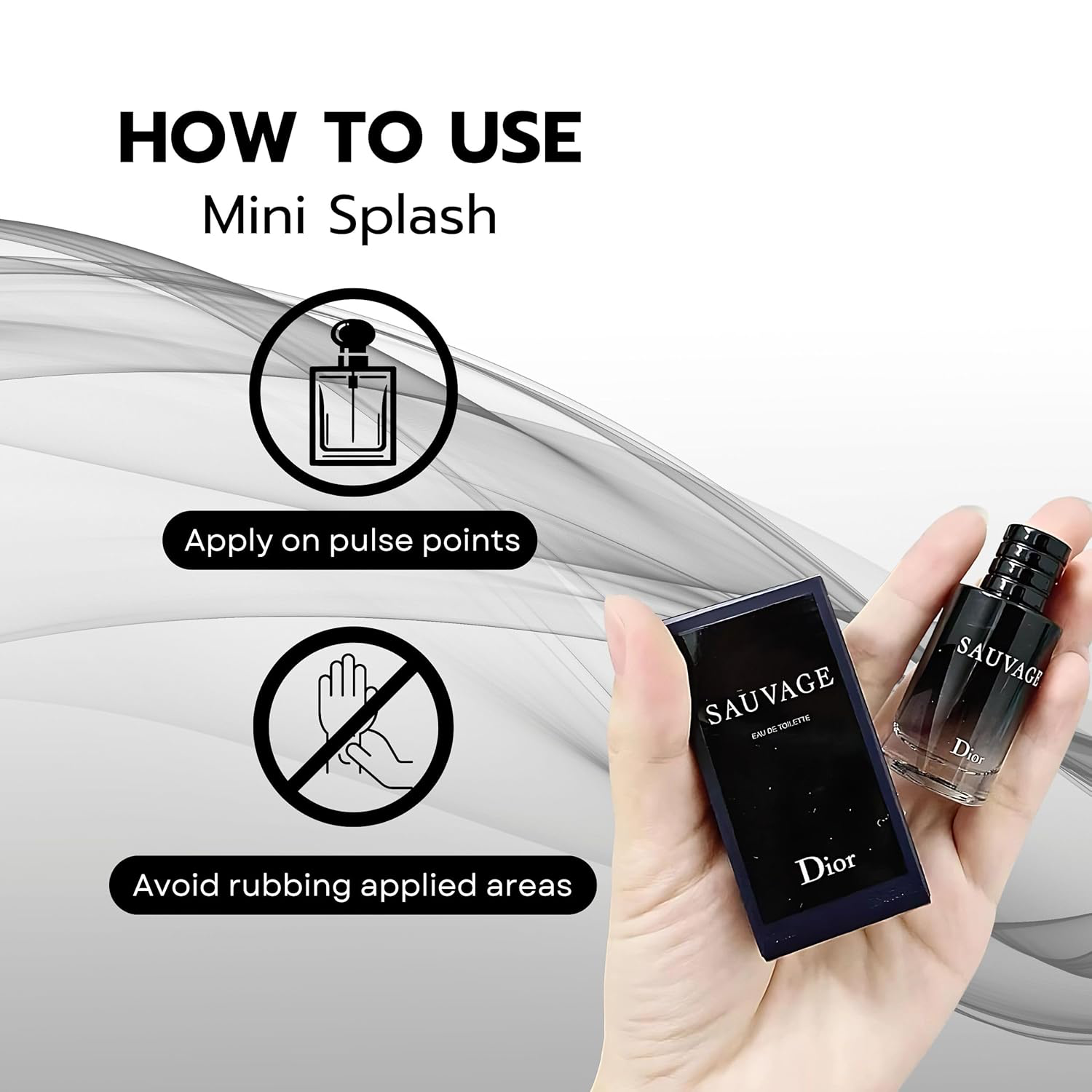 HOW TO USE
Mini Splash

Apply on pulse points

Avoid rubbing applied areas

SAUVAGE
EAU DE TOILETTE
Dior

SAUVAGE
Dior