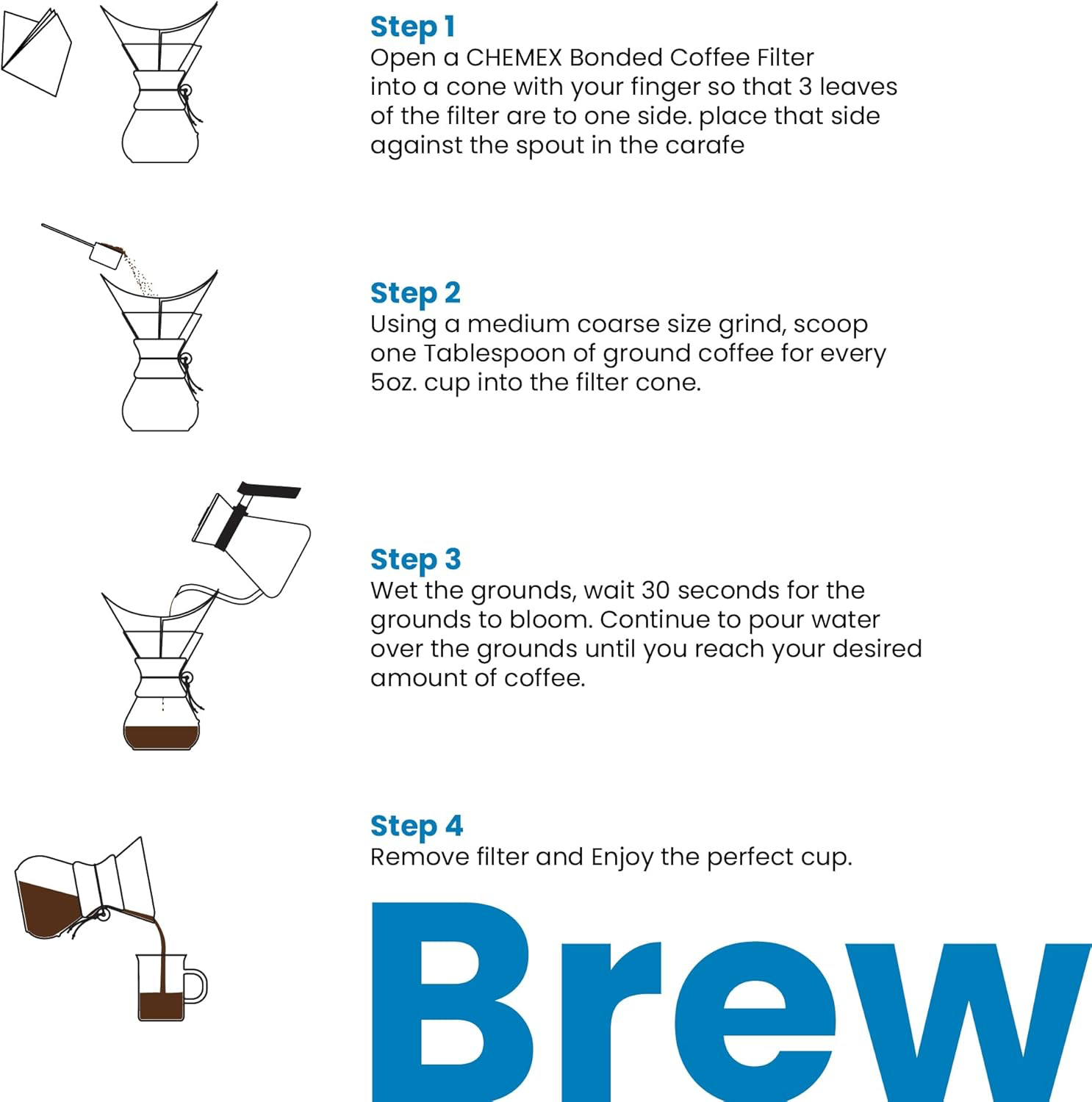 Step 1
Open a CHEMEX Bonded Coffee Filter into a cone with your finger so that 3 leaves of the filter are to one side. place that side against the spout in the carafe

Step 2
Using a medium coarse size grind, scoop one Tablespoon of ground coffee for every 5oz. cup into the filter cone.

Step 3
Wet the grounds, wait 30 seconds for the grounds to bloom. Continue to pour water over the grounds until you reach your desired amount of coffee.

Step 4
Remove filter and Enjoy the perfect cup.

Brew